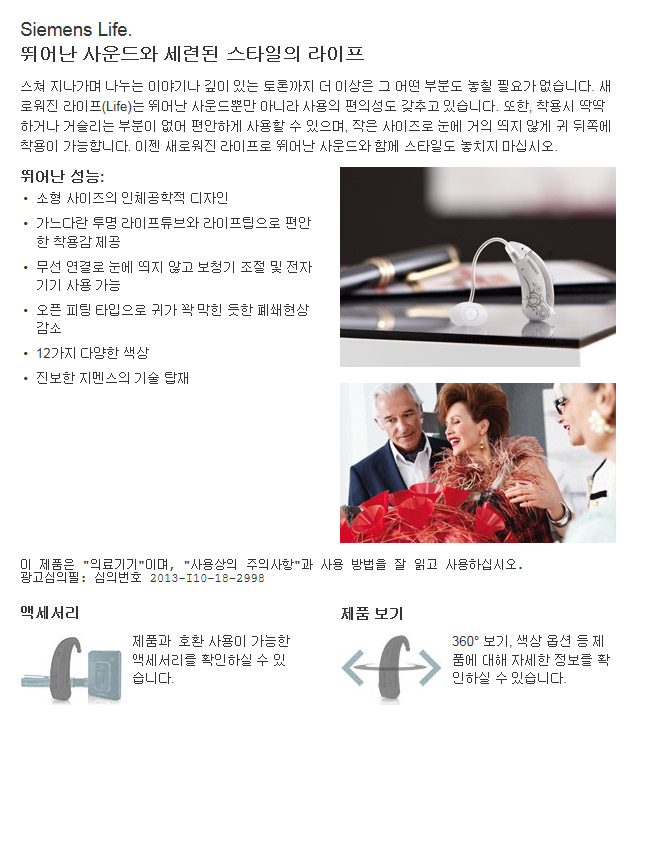 Siemens Life.
뛰어난 사운드와 세련된 스타일의 라이프

스쳐 지나가며 나누는 이야기나 깊이 있는 토론까지 더 이상은 그 어떤 부분도 놓칠 필요가 없습니다. 새로워진 라이프(Life)는 뛰어난 사운드뿐만 아니라 사용의 편의성도 갖추고 있습니다. 또한, 착용시 딱딱하거나 거슬리는 부분이 없어 편안하게 사용할 수 있으며, 작은 사이즈로 눈에 거의 띄지 않게 귀 뒤쪽에 착용이 가능합니다. 이젠 새로워진 라이프로 뛰어난 사운드와 함께 스타일도 놓치지 마십시오.

뛰어난 성능:
• 소형 사이즈의 인체공학적 디자인
• 가느다란 투명 라이프튜브와 라이프팁으로 편안한 착용감 제공
• 무선 연결로 눈에 띄지 않고 보청기 조절 및 전자기기 사용 가능
• 오픈 피팅 타입으로 귀가 꽉 막힌 듯한 폐쇄현상 감소
• 12가지 다양한 색상
• 진보한 지멘스의 기술 탑재

이 제품은 "의료기기"이며, "사용상의 주의사항"과 사용 방법을 잘 읽고 사용하십시오.
광고심의필: 심의번호 2013-I10-18-2998

액세서리
제품과 호환 사용이 가능한 액세서리를 확인하실 수 있습니다.

제품 보기
360° 보기, 색상 옵션 등 제품에 대해 자세한 정보를 확인하실 수 있습니다.